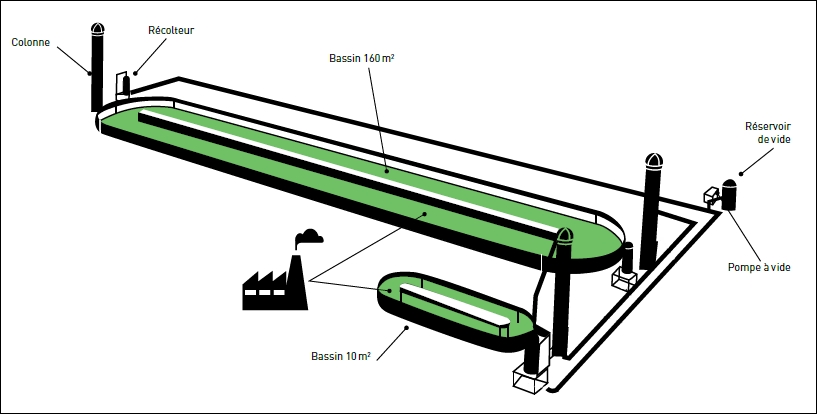 Colonne

Récolteur

Bassin 160 m²

Réservoir de vide

Pompe à vide

Bassin 10 m²