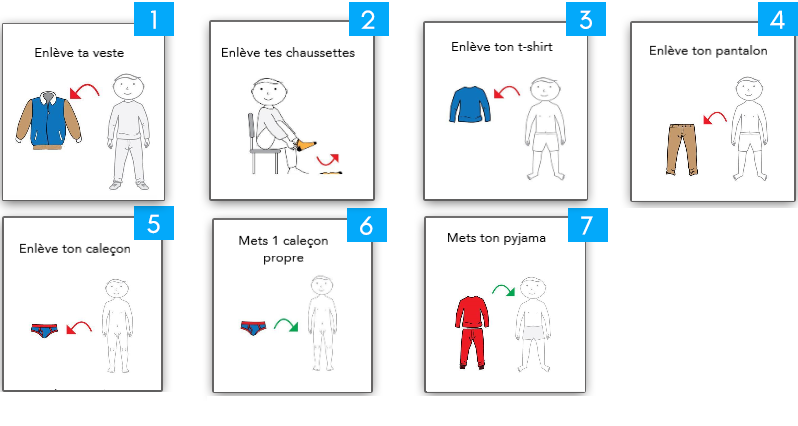 1
Enlève ta veste

2
Enlève tes chaussettes

3
Enlève ton t-shirt

4
Enlève ton pantalon

5
Enlève ton caleçon

6
Mets 1 caleçon propre

7
Mets ton pyjama